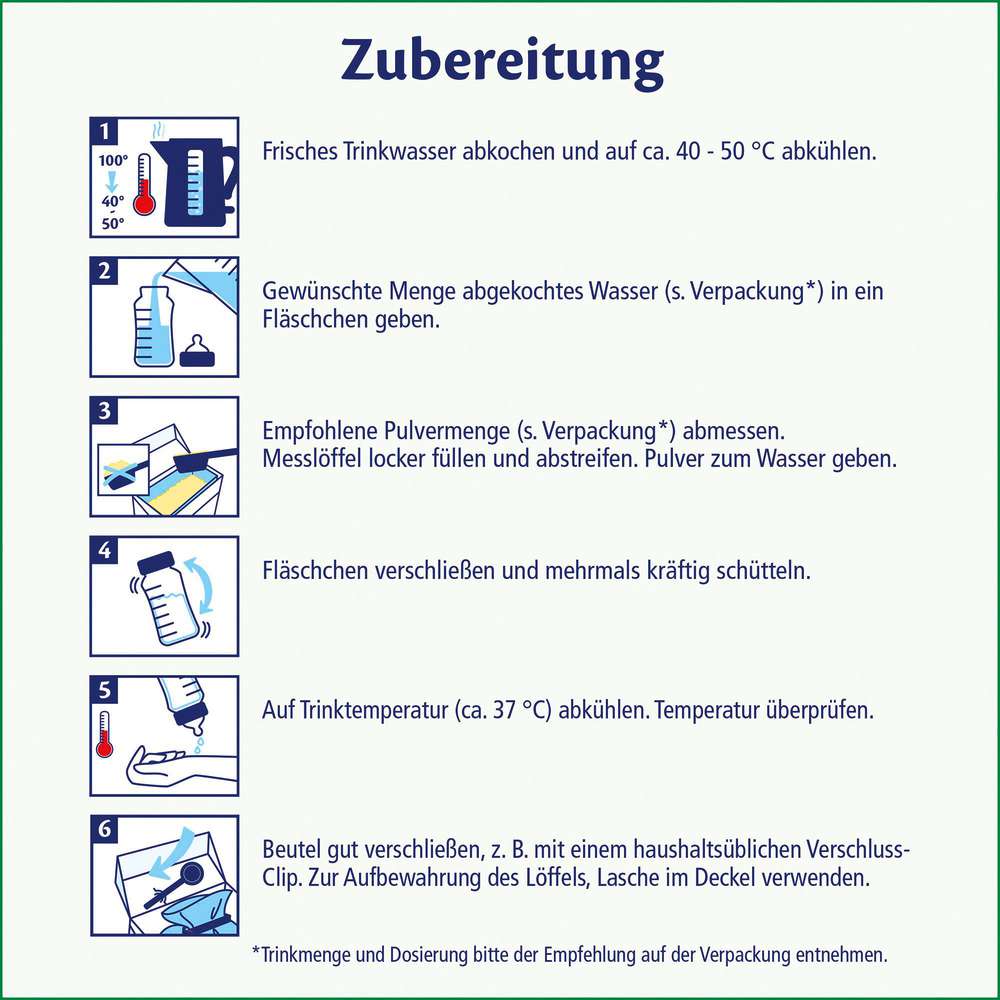 Zubereitung

1
100°
40°
-
50°
Frisches Trinkwasser abkochen und auf ca. 40 - 50 °C abkühlen.

2
Gewünschte Menge abgekochtes Wasser (s. Verpackung*) in ein Fläschchen geben.

3
Empfohlene Pulvermenge (s. Verpackung*) abmessen. Messlöffel locker füllen und abstreifen. Pulver zum Wasser geben.

4
Fläschchen verschließen und mehrmals kräftig schütteln.

5
Auf Trinktemperatur (ca. 37 °C) abkühlen. Temperatur überprüfen.

6
Beutel gut verschließen, z. B. mit einem haushaltsüblichen Verschluss-Clip. Zur Aufbewahrung des Löffels, Lasche im Deckel verwenden.

*Trinkmenge und Dosierung bitte der Empfehlung auf der Verpackung entnehmen.